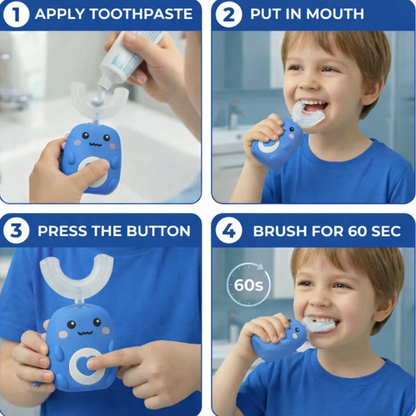 1 APPLY TOOTHPASTE

2 PUT IN MOUTH

3 PRESS THE BUTTON

4 BRUSH FOR 60 SEC

60s