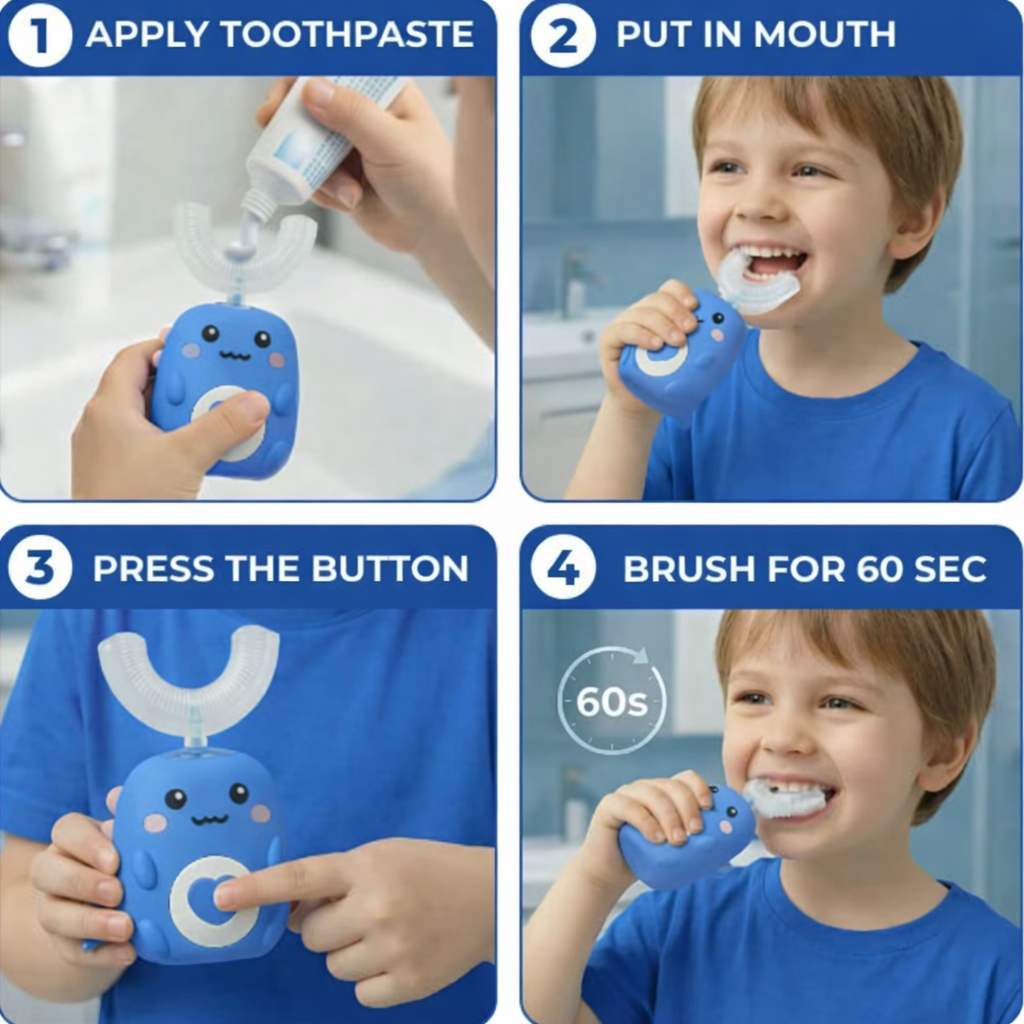 1 APPLY TOOTHPASTE

2 PUT IN MOUTH

3 PRESS THE BUTTON

4 BRUSH FOR 60 SEC

60s